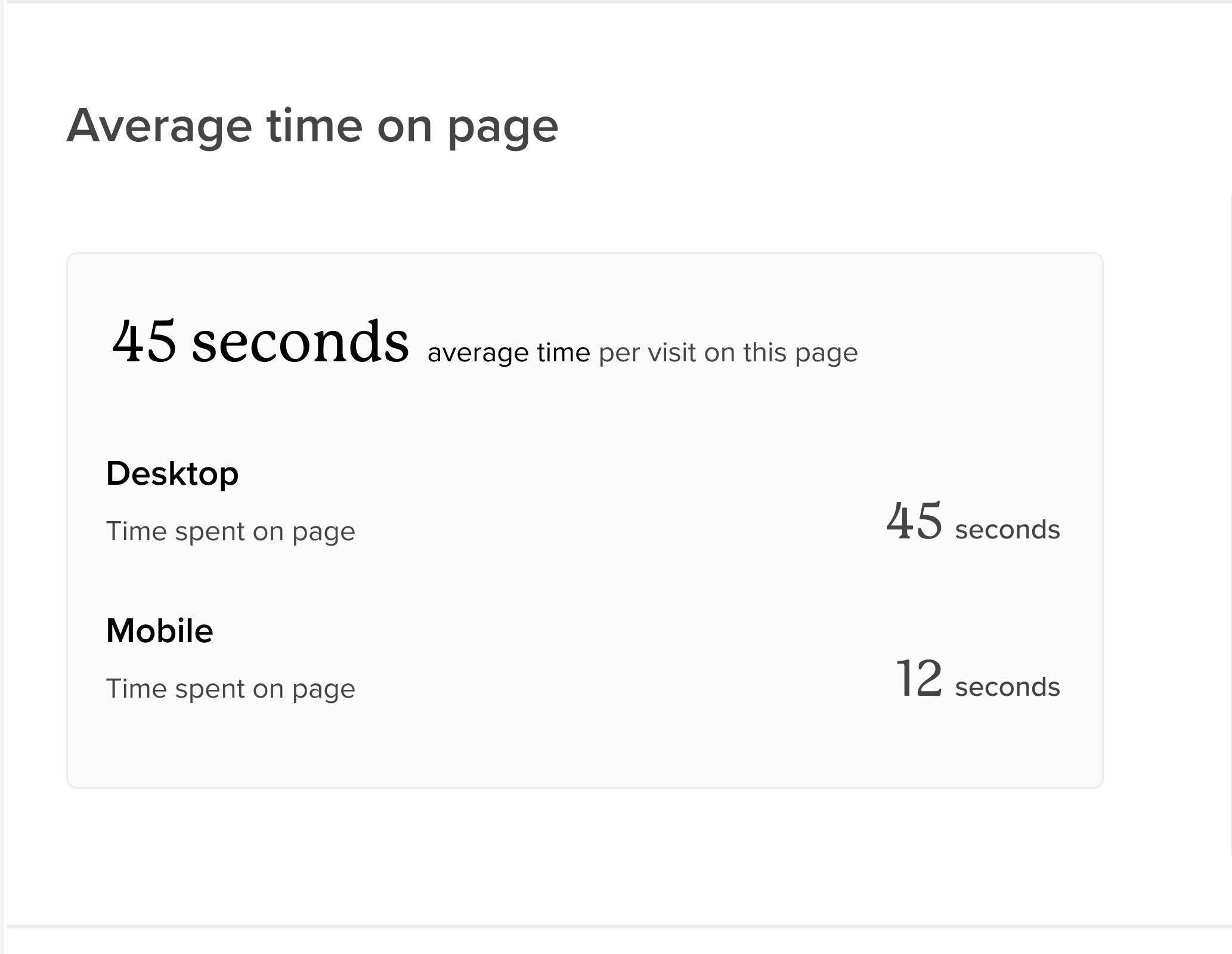 Average time on page

45 seconds average time per visit on this page

Desktop

Time spent on page

45 seconds

Mobile

Time spent on page

12 seconds